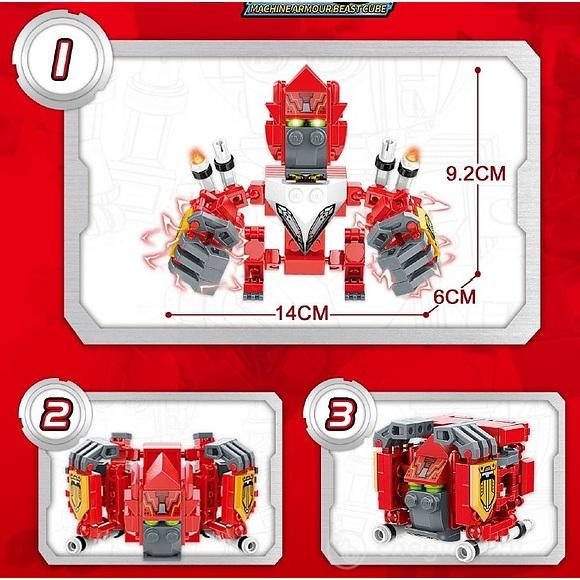 MACHINE ARMOUR BEAST CUBE

1

9.2CM

6CM

14CM

2

3